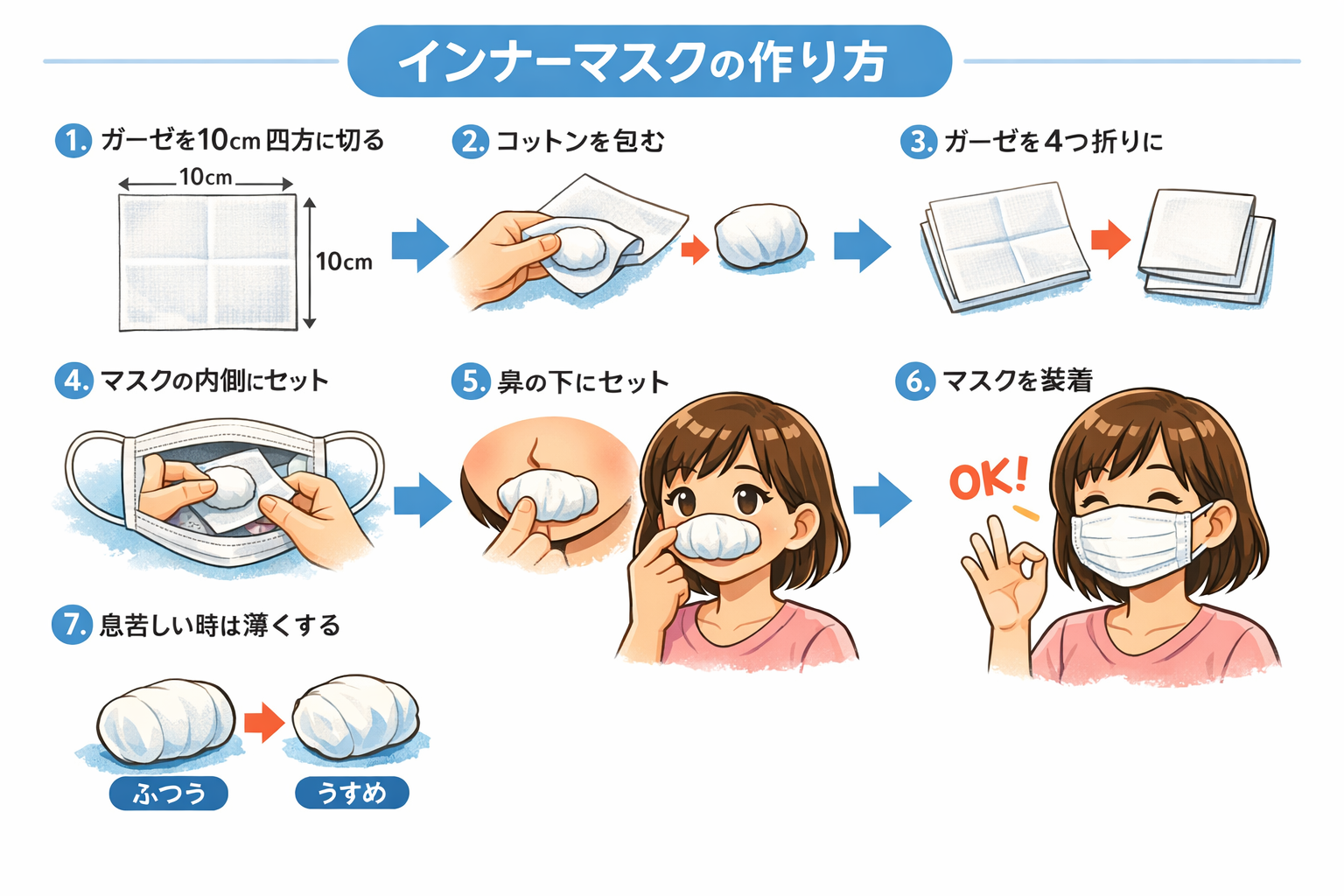 インナーマスクの作り方

1. ガーゼを10cm 四方に切る

10cm

10cm

2. コットンを包む

3. ガーゼを4つ折りに

4. マスクの内側にセット

5. 鼻の下にセット

6. マスクを装着

OK!

7. 息苦しい時は薄くする

ふつう

うすめ